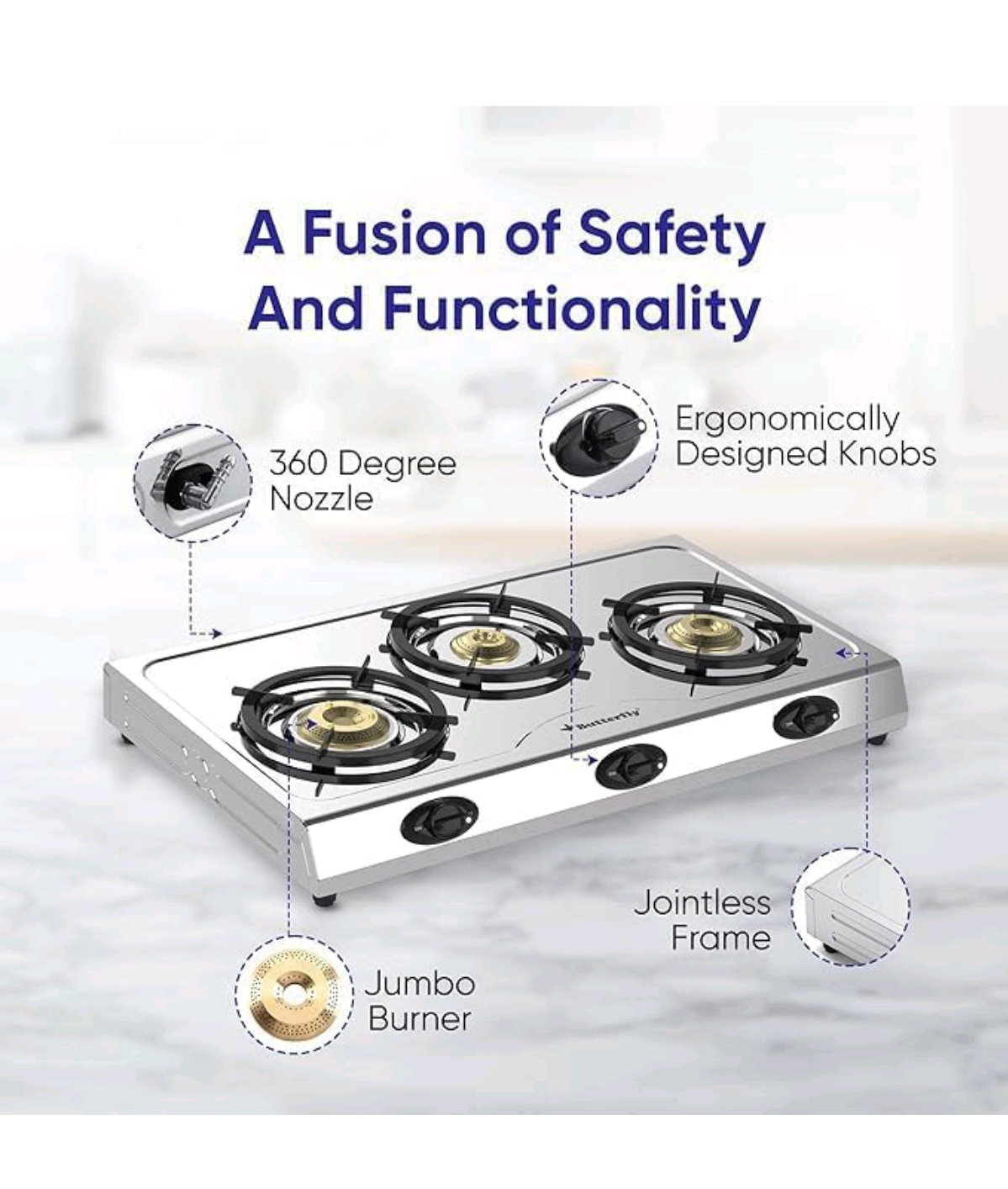 A Fusion of Safety And Functionality

360 Degree Nozzle

Ergonomically Designed Knobs

Butterfly

Jointless Frame

Jumbo Burner